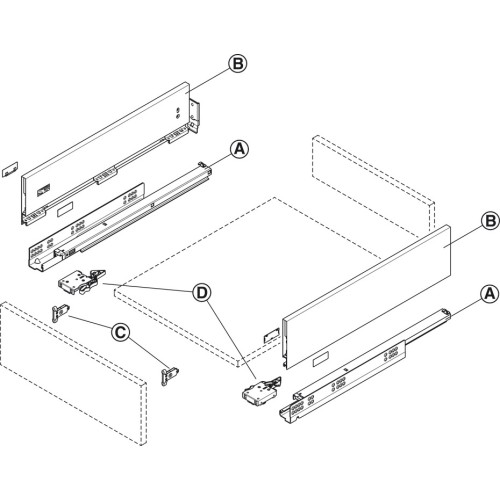 B
A
B
D
A
C