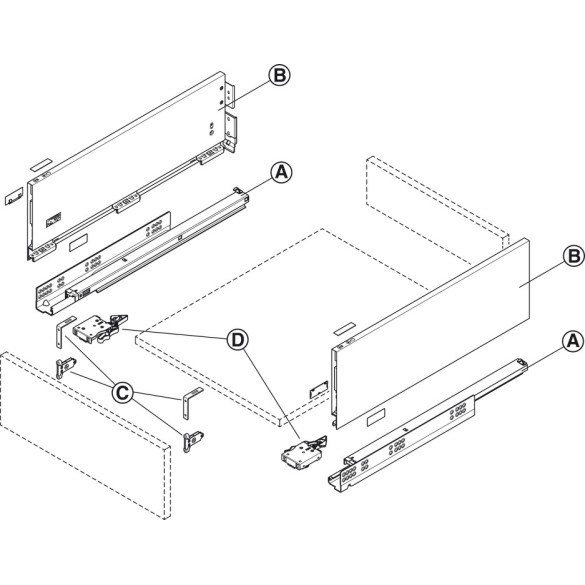 B
A
B
D
A
C