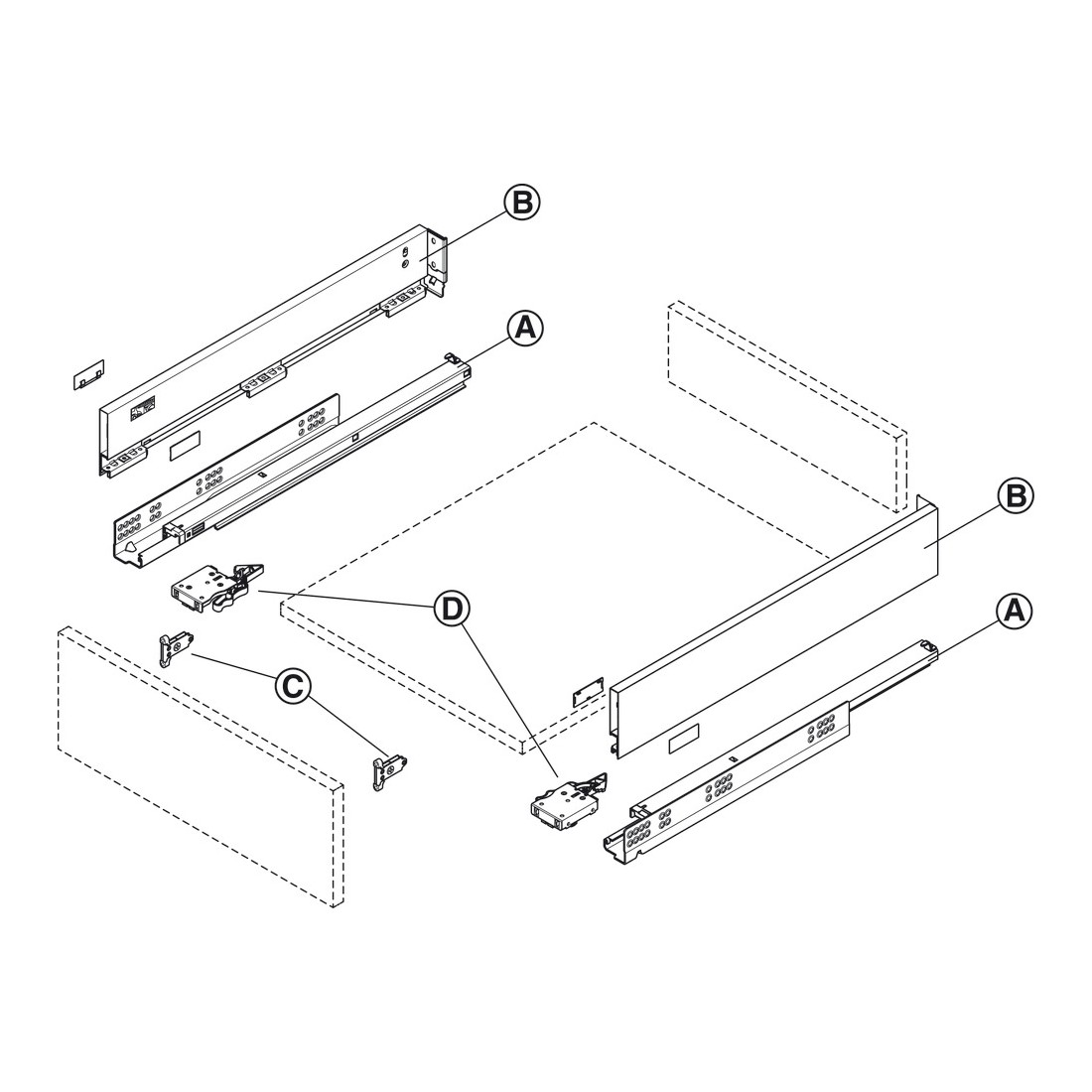 B
A
B
D
A
C