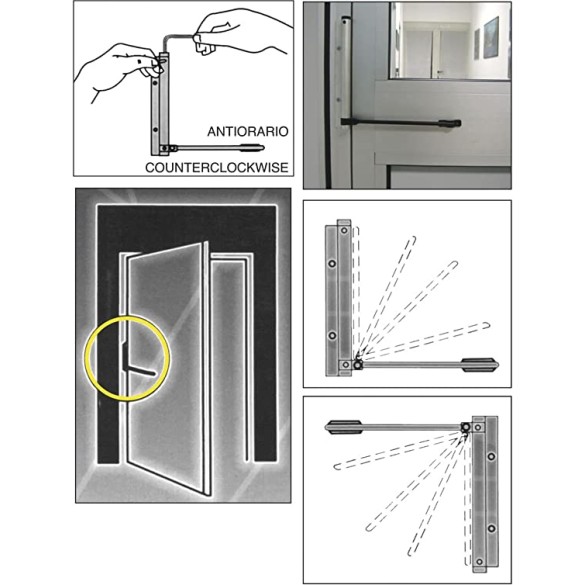 ANTIORARIO
COUNTERCLOCKWISE