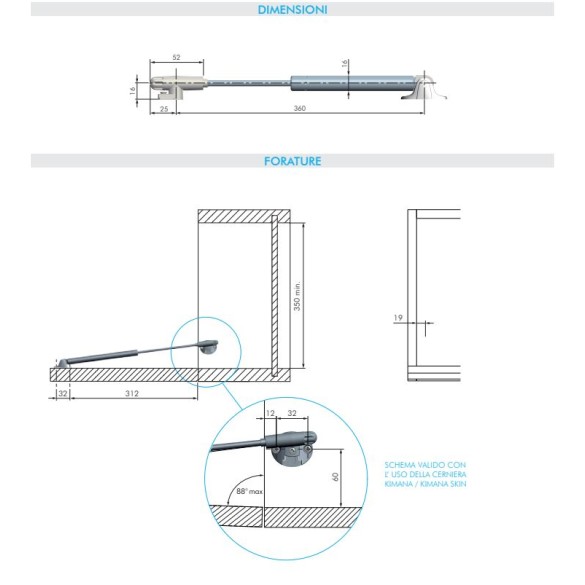 DIMENSIONI

52
16
16
25
360

FORATURE

350 min.
19
32
312
12
32
60
88° max

SCHEMA VALIDO CON L' USO DELLA CERNIERA KIMANA / KIMANA SKIN