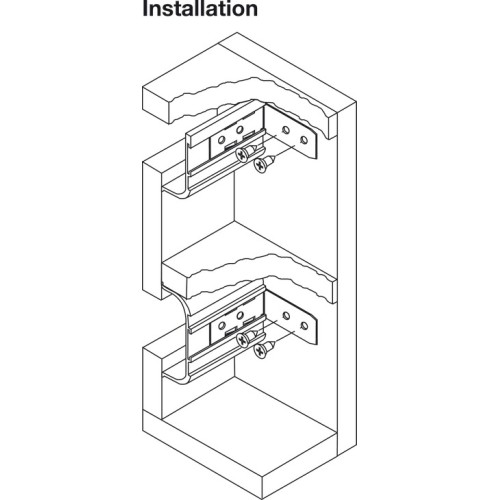 Installation