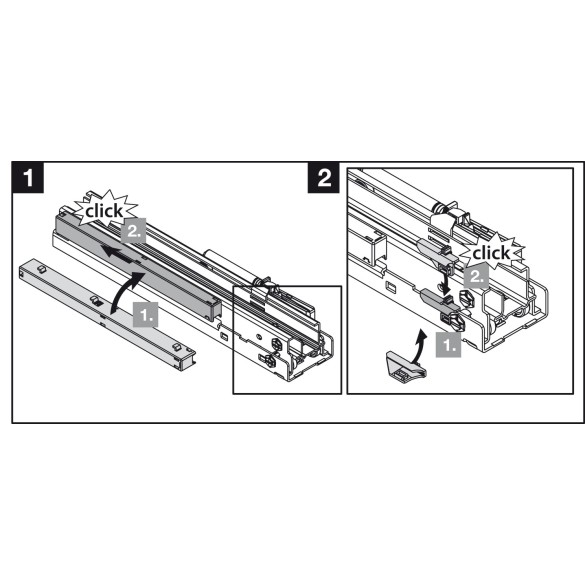 1

click

2.

1.

2

click

2.

1.