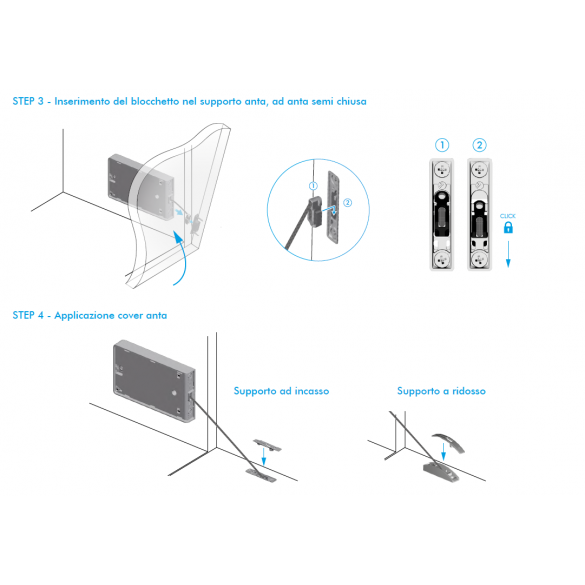 STEP 3 - Inserimento del blocchetto nel supporto anta, ad anta semi chiusa

①
②

①
②

CLICK

STEP 4 - Applicazione cover anta

Supporto ad incasso

Supporto a ridosso