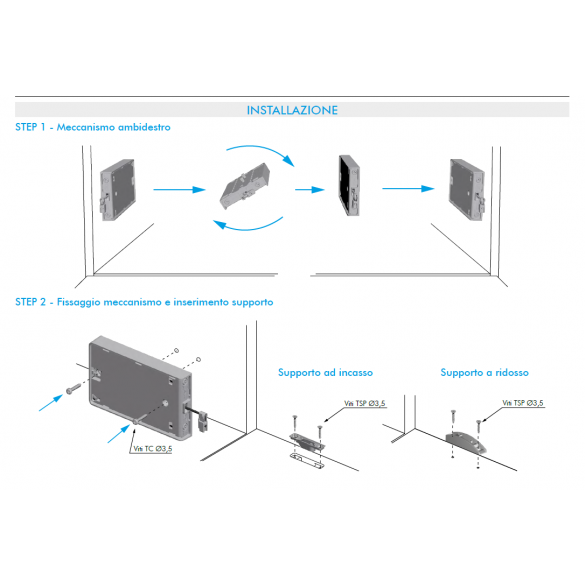 INSTALLAZIONE

STEP 1 - Meccanismo ambidestro

STEP 2 - Fissaggio meccanismo e inserimento supporto

Viti TC Ø3,5

Supporto ad incasso

Viti TSP Ø3,5

Supporto a ridosso

Viti TSP Ø3,5