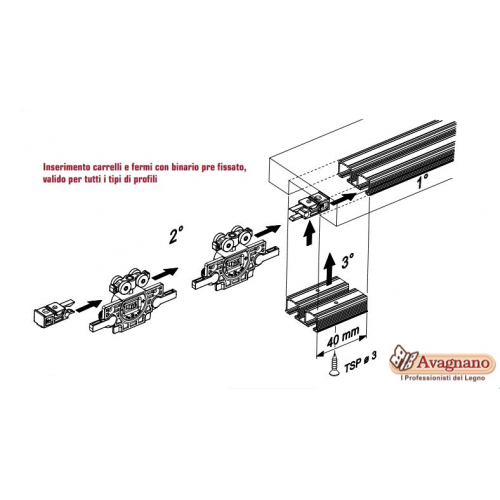 Inserimento carrelli e fermi con binario pre fissato, valido per tutti i tipi di profili

1°

2°

3°

40 mm

TSP ø 3

Avagnano
I Professionisti del Legno