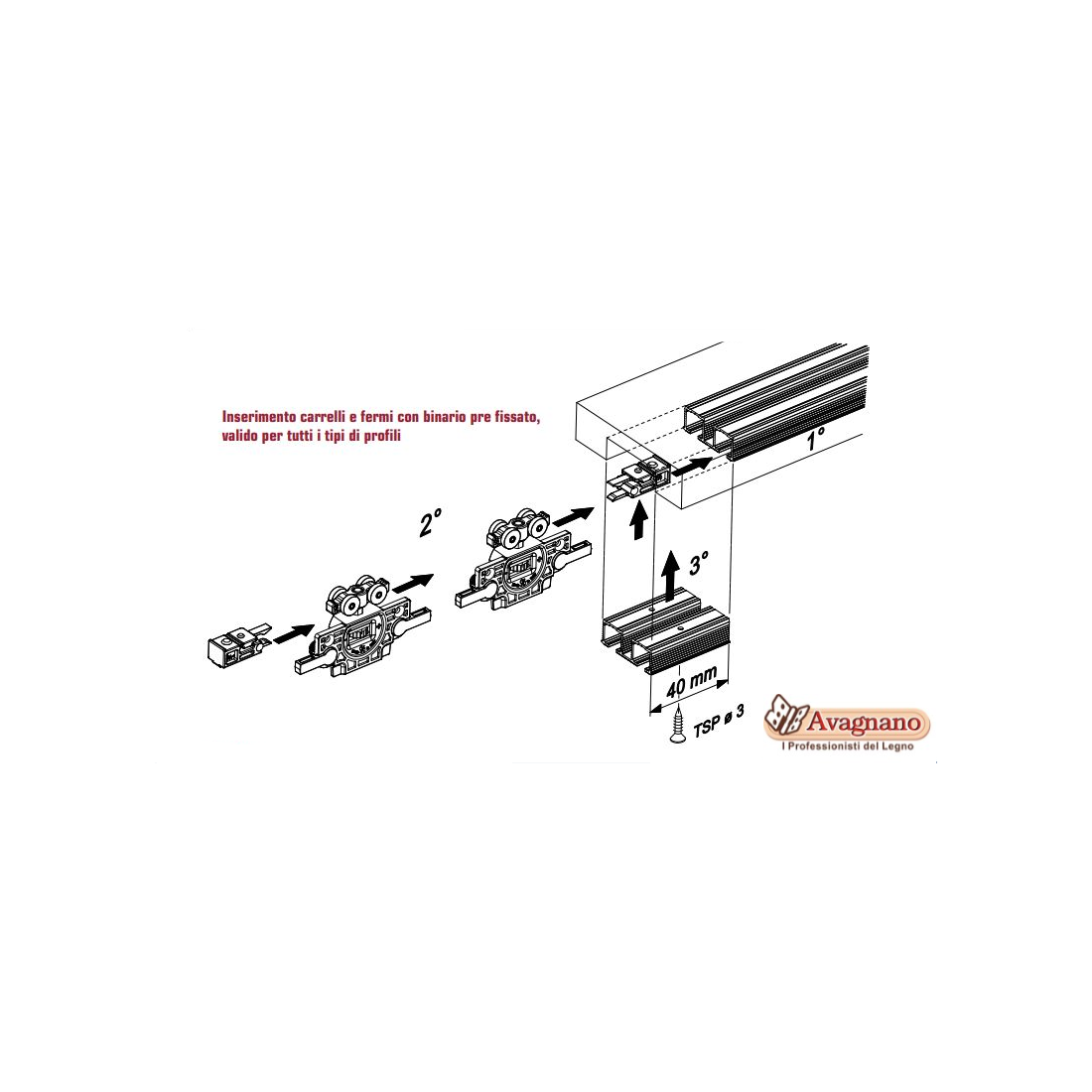 Inserimento carrelli e fermi con binario pre fissato, valido per tutti i tipi di profili

1°

2°

3°

40 mm

TSP ø 3

Avagnano
I Professionisti del Legno